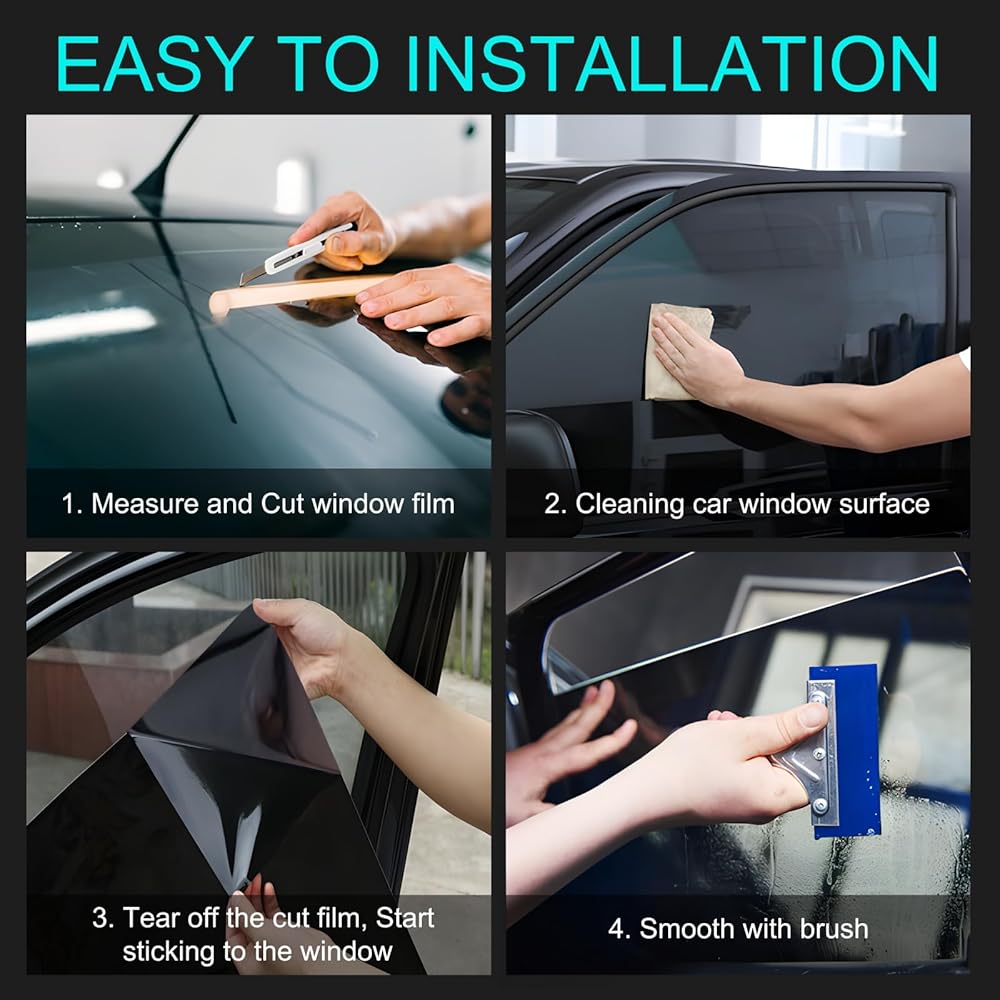 EASY TO INSTALLATION

1. Measure and Cut window film

2. Cleaning car window surface

3. Tear off the cut film, Start sticking to the window

4. Smooth with brush